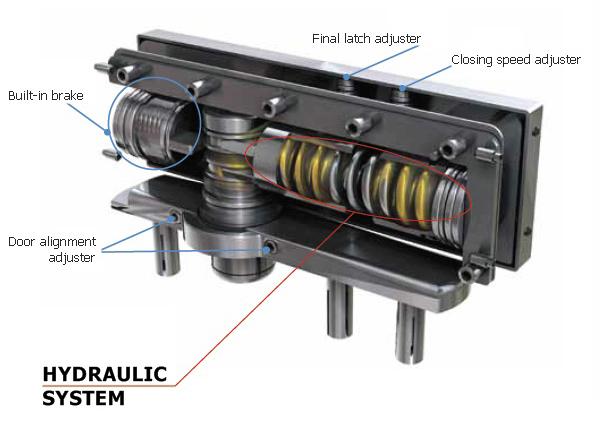 Final latch adjuster

Closing speed adjuster

Built-in brake

Door alignment adjuster

HYDRAULIC SYSTEM